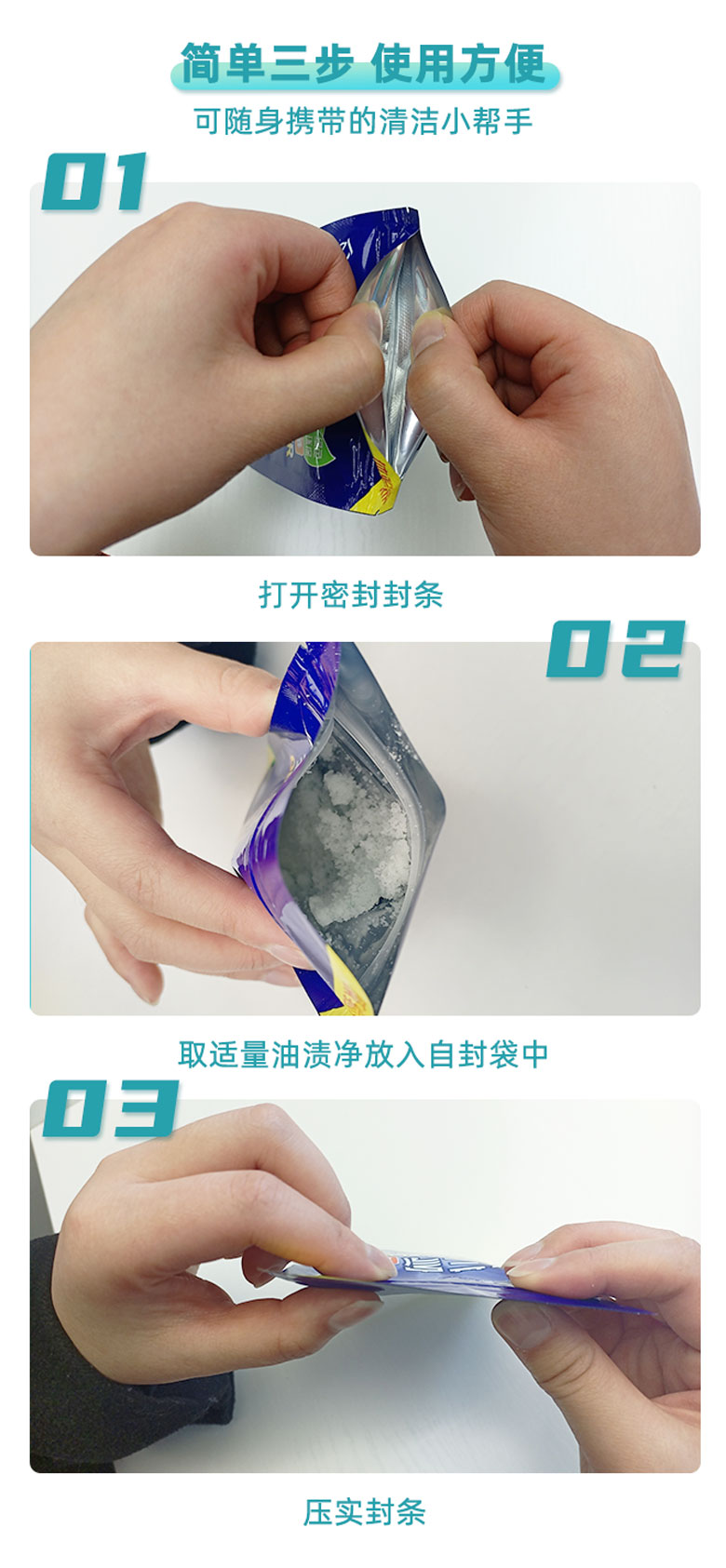 简单三步 使用方便

可随身携带的清洁小帮手

01

打开密封封条

02

取适量油渍净放入自封袋中

03

压实封条