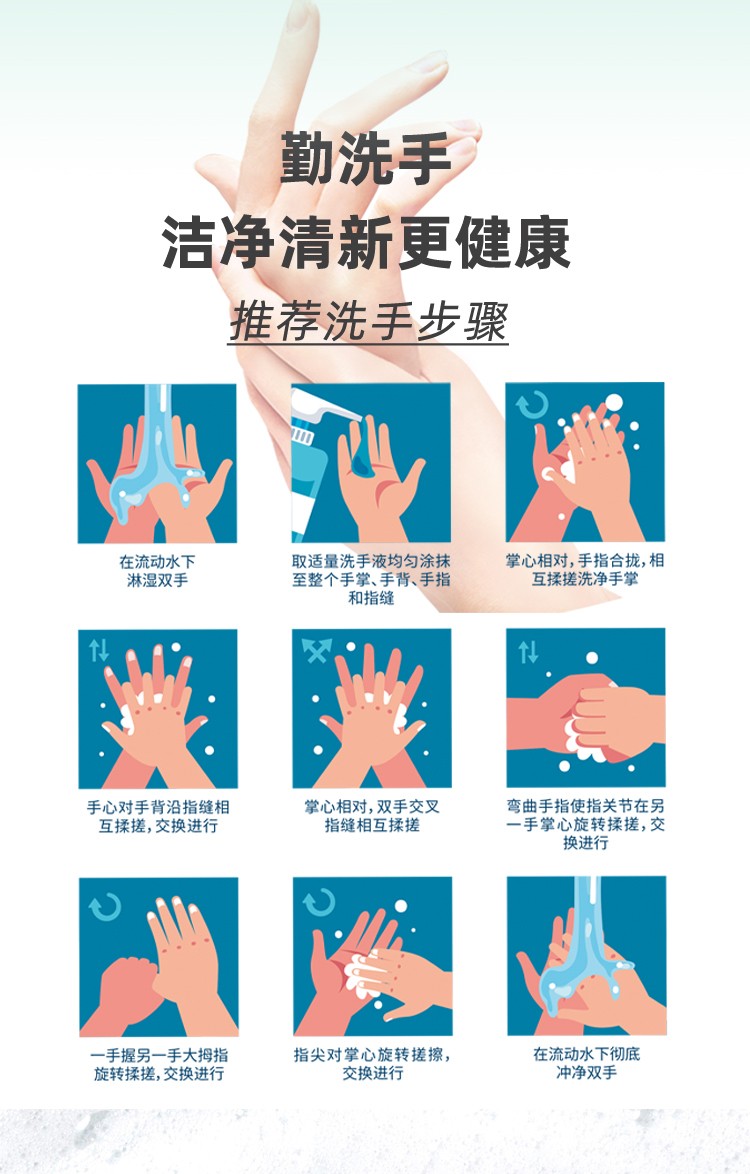 勤洗手
洁净清新更健康

推荐洗手步骤

在流动水下淋湿双手

取适量洗手液均匀涂抹至整个手掌、手背、手指和指缝

掌心相对，手指合拢，相互揉搓洗净手掌

手心对手背沿指缝相互揉搓，交换进行

掌心相对，双手交叉指缝相互揉搓

弯曲手指使指关节在另一手掌心旋转揉搓，交换进行

一手握另一手大拇指旋转揉搓，交换进行

指尖对掌心旋转搓擦，交换进行

在流动水下彻底冲净双手